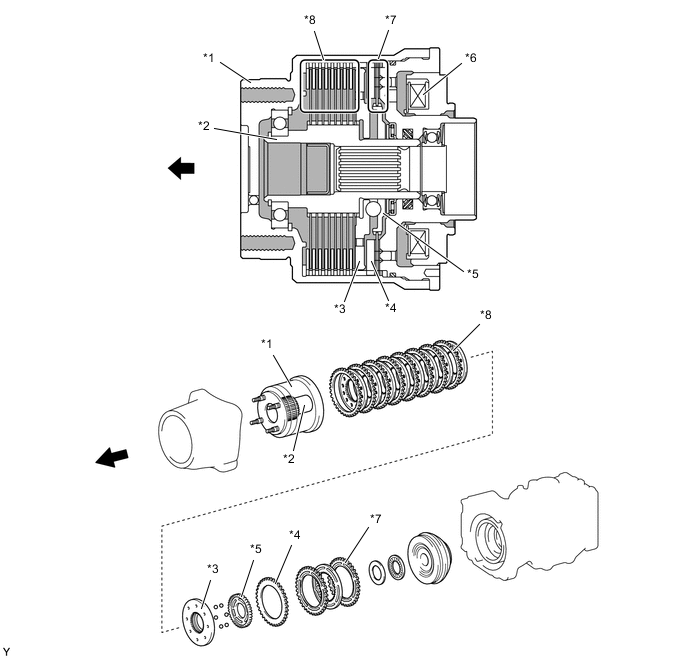 *8
*7
*1
*6
*2
*5
*3
*4
*8
*1
*2
*7
*4
*5
*3
Y