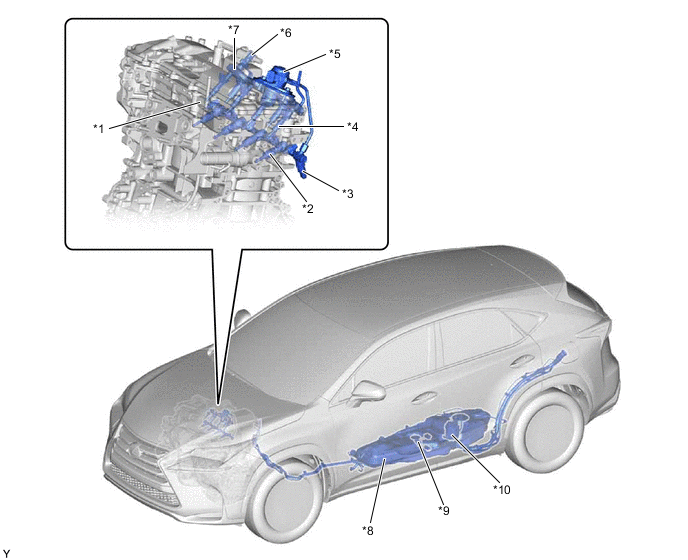 *7
*6
*5
*1
*4
*3
*2
*10
*9
*8
Y