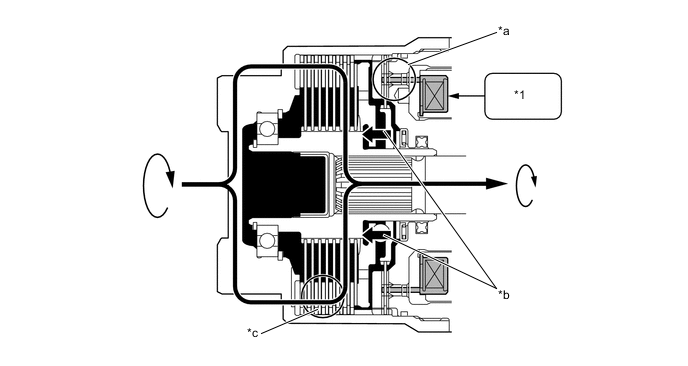 *a

*1

*b

*c