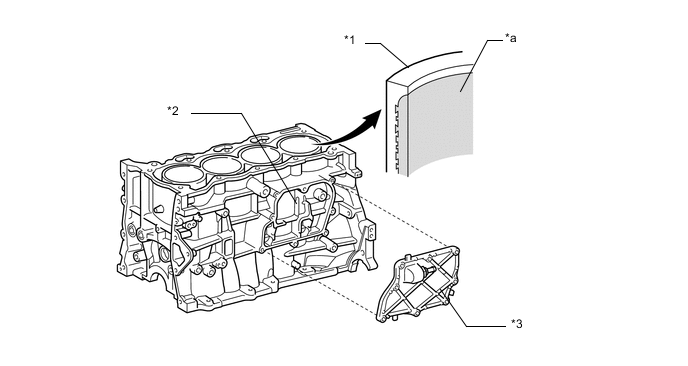 *1

*a

*2

*3