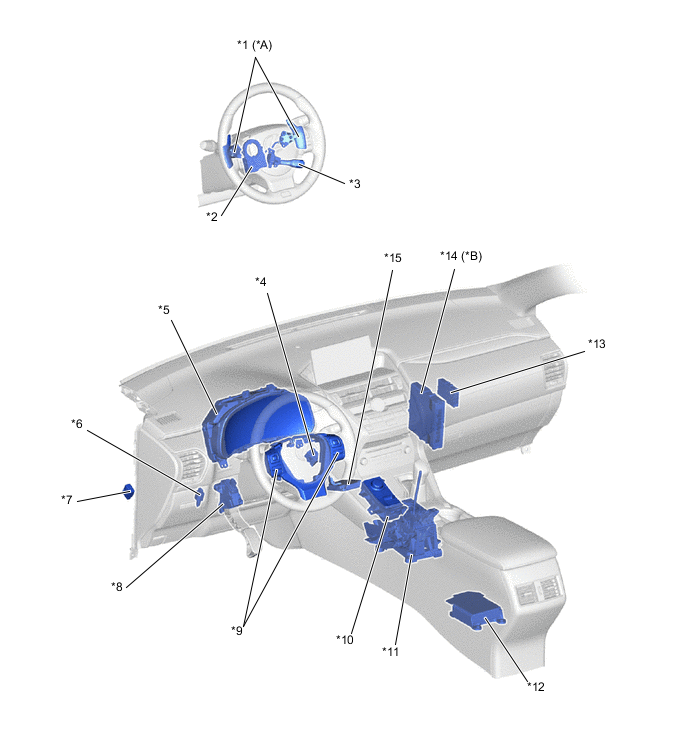 *1 (*A)

*3

*2

*15

*14 (*B)

*4

*5

*13

*6

*7

*8

*9

*10

*11

*12