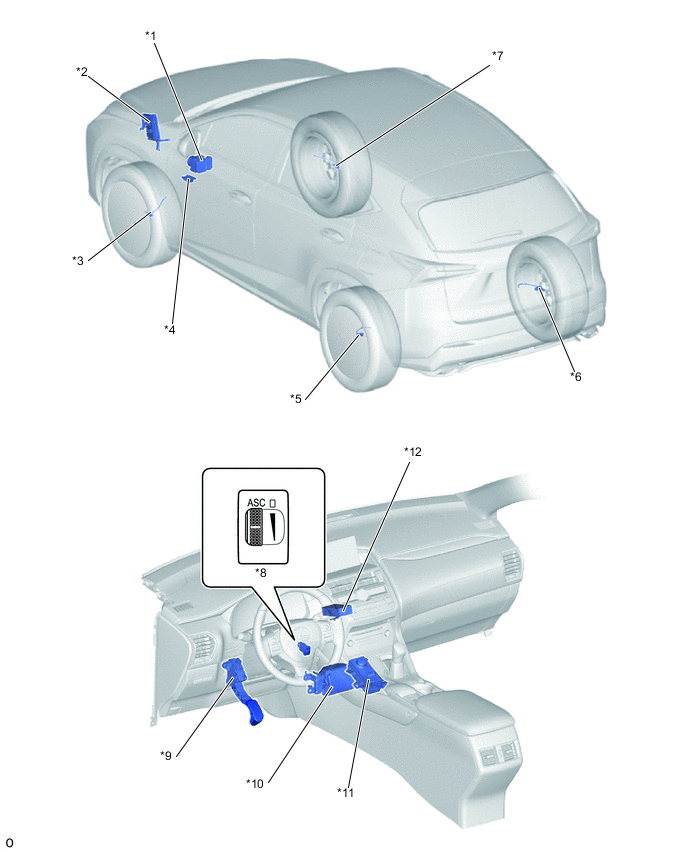 *1
*2
*7
*3
*4
*5
*6
*12
ASC
*8
*9
*10
*11
O