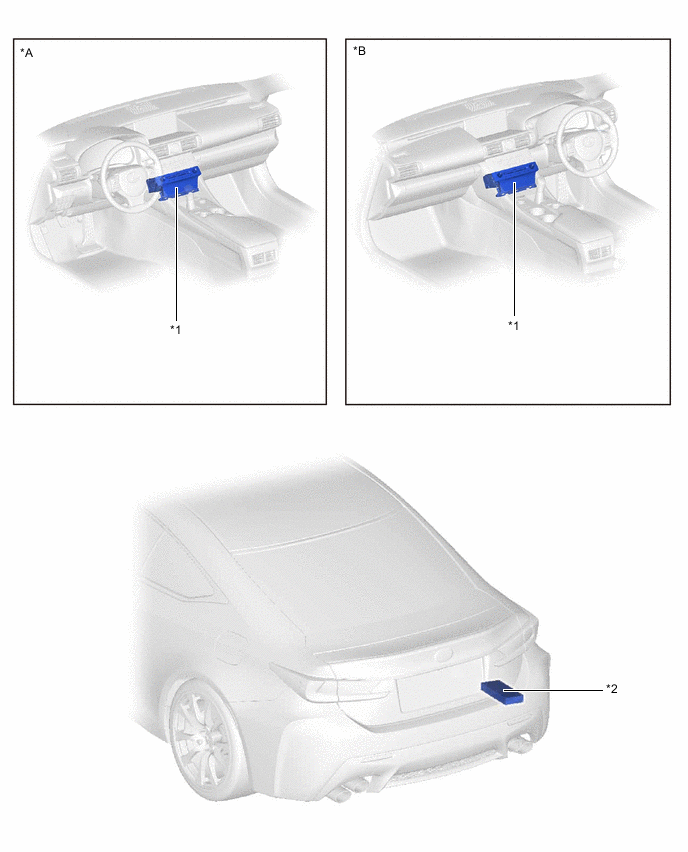 *A

*1

*B

*1

*2