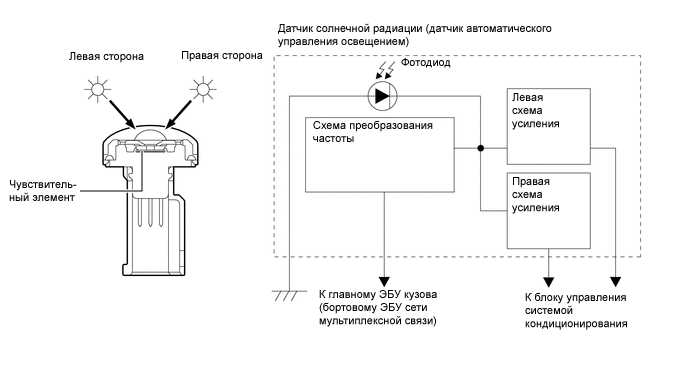 Левая сторона

Правая сторона

Чувствительный элемент

Датчик солнечной радиации (датчик автоматического управления освещением)

Фотодиод

Схема преобразования частоты

Левая схема усиления

Правая схема усиления

К главному ЭБУ кузова (бортовому ЭБУ сети мультиплексной связи)

К блоку управления системой кондиционирования