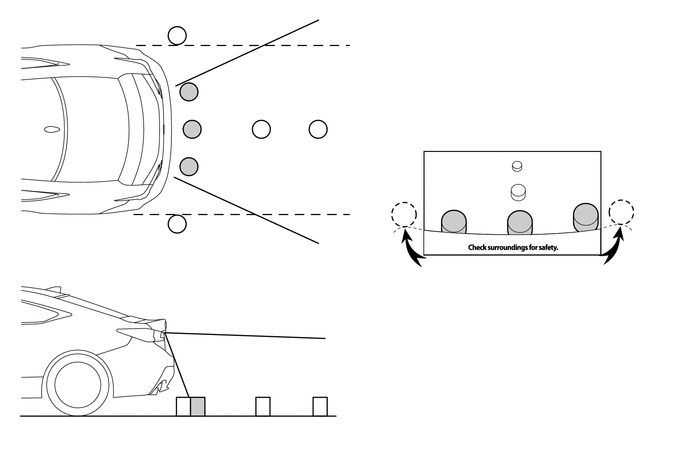 Check surroundings for safety.