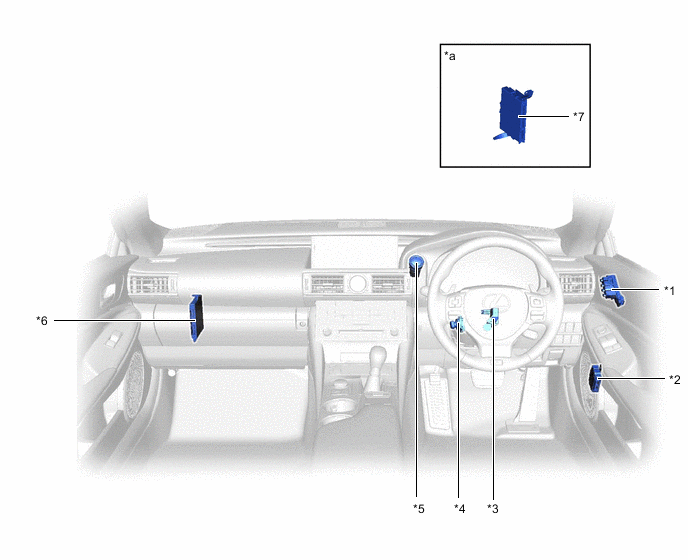 *a

*7

*1

*6

*2

*5

*4

*3