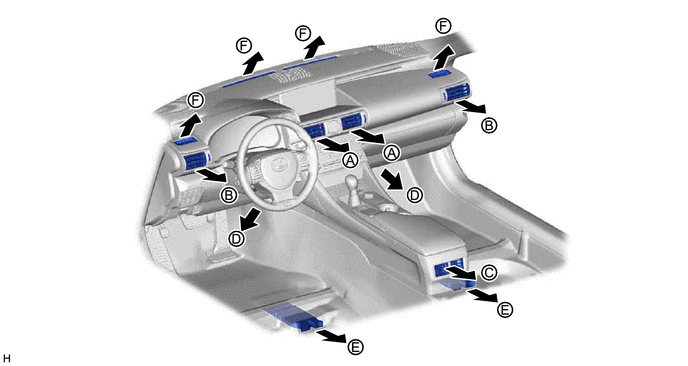 F
F
F
F
B
A
A
B
D
D
C
E
E
H