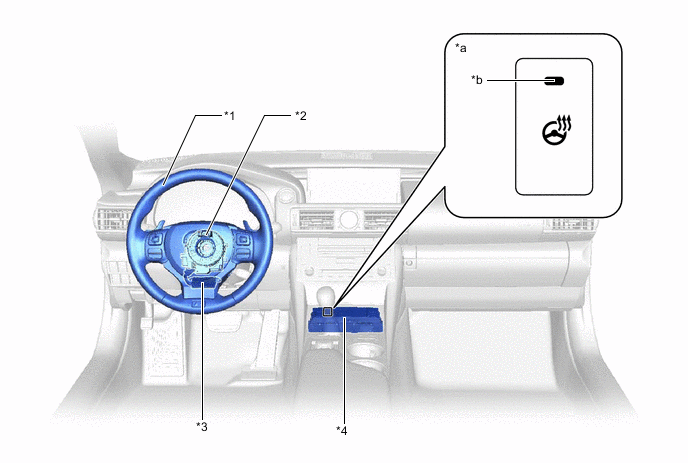 *a
*b
*1
*2
*3
*4