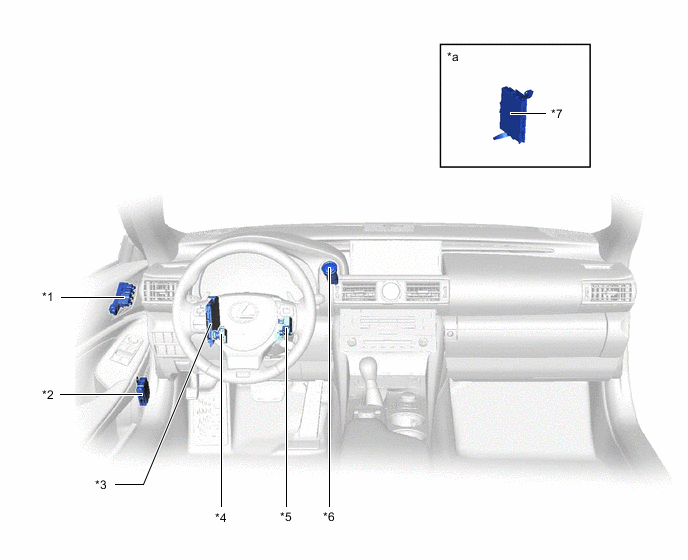 *a

*7

*1

*2

*3

*4

*5

*6