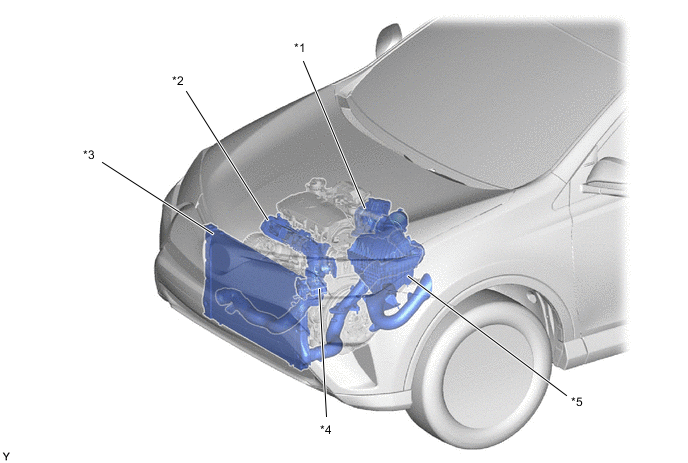 *1

*2

*3

*4

*5

Y