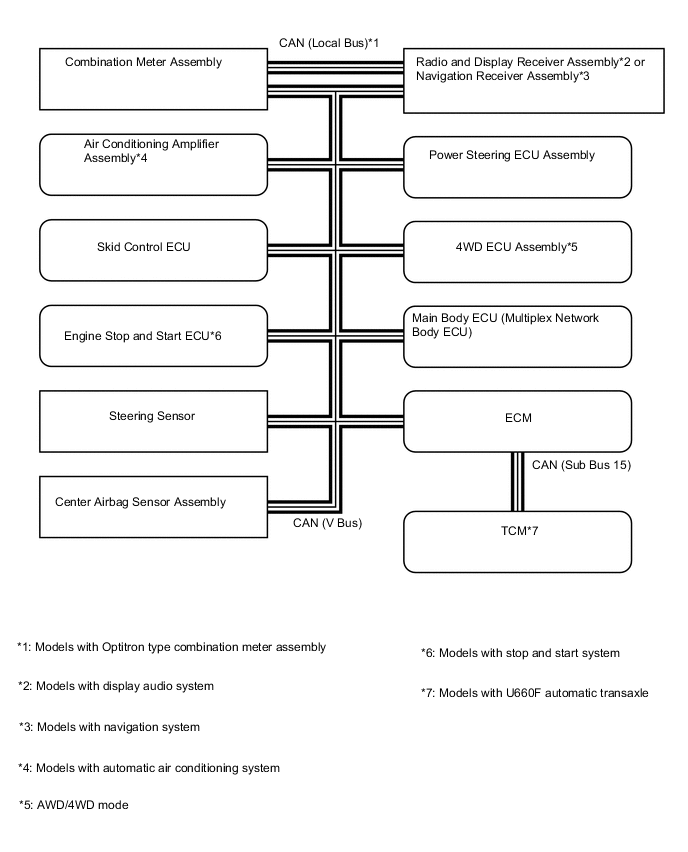 CAN (Local Bus)*1

Combination Meter Assembly

Radio and Display Receiver Assembly*2 or Navigation Receiver Assembly*3

Air Conditioning Amplifier Assembly*4

Power Steering ECU Assembly

Skid Control ECU

4WD ECU Assembly*5

Engine Stop and Start ECU*6

Main Body ECU (Multiplex Network Body ECU)

Steering Sensor

ECM

CAN (Sub Bus 15)

Center Airbag Sensor Assembly

CAN (V Bus)

TCM*7

*1: Models with Optitron type combination meter assembly

*2: Models with display audio system

*3: Models with navigation system

*4: Models with automatic air conditioning system

*5: AWD/4WD mode

*6: Models with stop and start system

*7: Models with U660F automatic transaxle