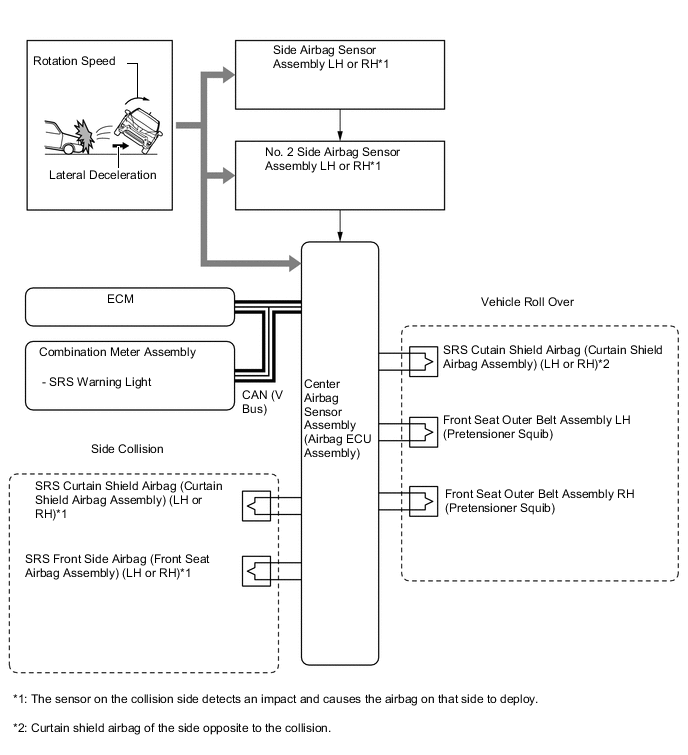 Rotation Speed

Lateral Deceleration

Side Airbag Sensor Assembly LH or RH*1

No. 2 Side Airbag Sensor Assembly LH or RH*1

ECM

Combination Meter Assembly

- SRS Warning Light

CAN (V Bus)

Center Airbag Sensor Assembly (Airbag ECU Assembly)

Vehicle Roll Over

SRS Cutain Shield Airbag (Curtain Shield Airbag Assembly) (LH or RH)*2

Front Seat Outer Belt Assembly LH (Pretensioner Squib)

Front Seat Outer Belt Assembly RH (Pretensioner Squib)

Side Collision

SRS Curtain Shield Airbag (Curtain Shield Airbag Assembly) (LH or RH)*1

SRS Front Side Airbag (Front Seat Airbag Assembly) (LH or RH)*1

*1: The sensor on the collision side detects an impact and causes the airbag on that side to deploy.

*2: Curtain shield airbag of the side opposite to the collision.