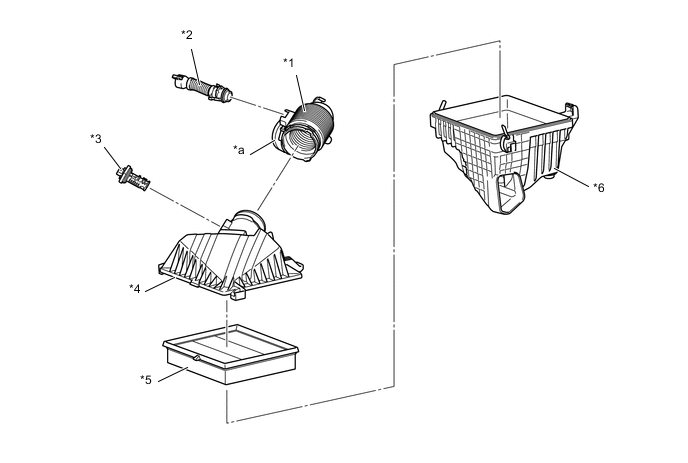 *2
*1
*3
*a
*6
*4
*5