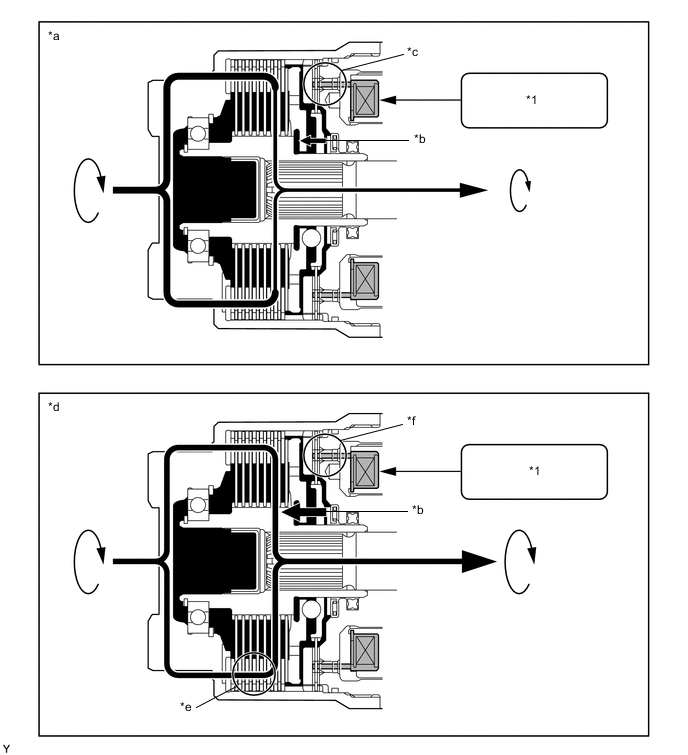 *a

*c

*1

*b

*d

*f

*1

*b

*e

Y