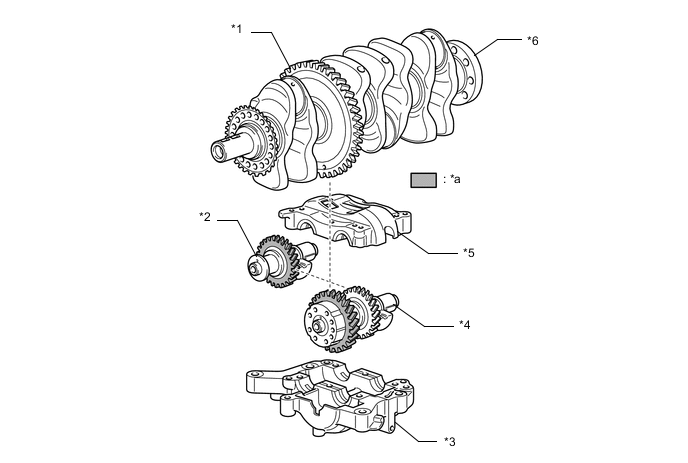 *1
*6
: *a
*2
*5
*4
*3