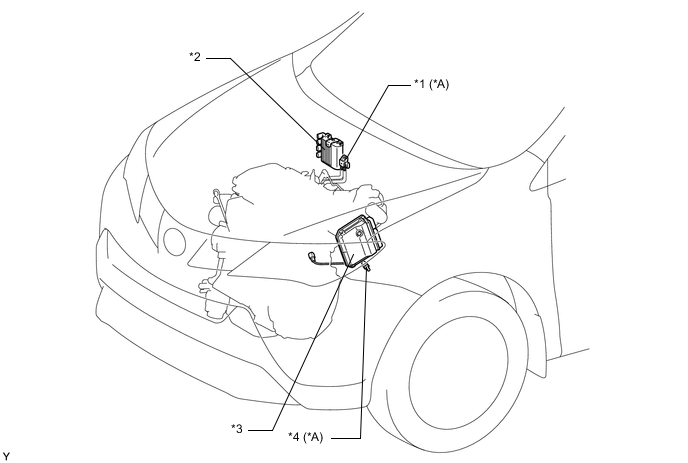 *2

*1 (*A)

*3

*4 (*A)

Y