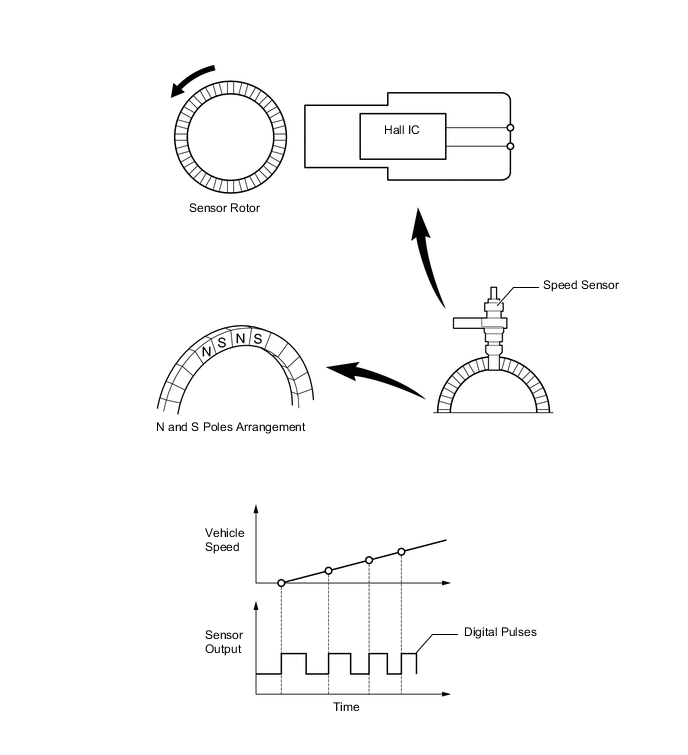 Hall IC

Sensor Rotor

Speed Sensor

N S N S

N and S Poles Arrangement

Vehicle Speed

Sensor Output

Digital Pulses

Time