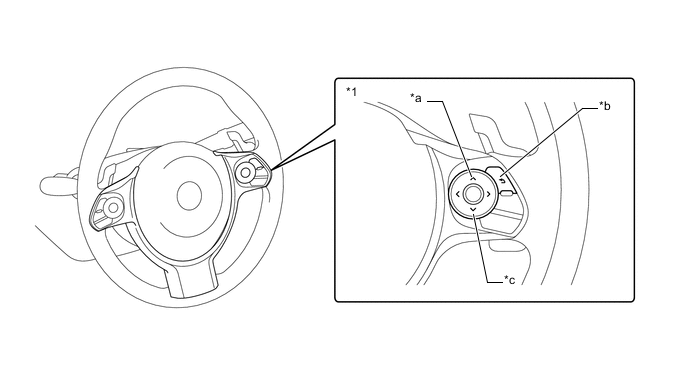 *1
*a
*b
*c