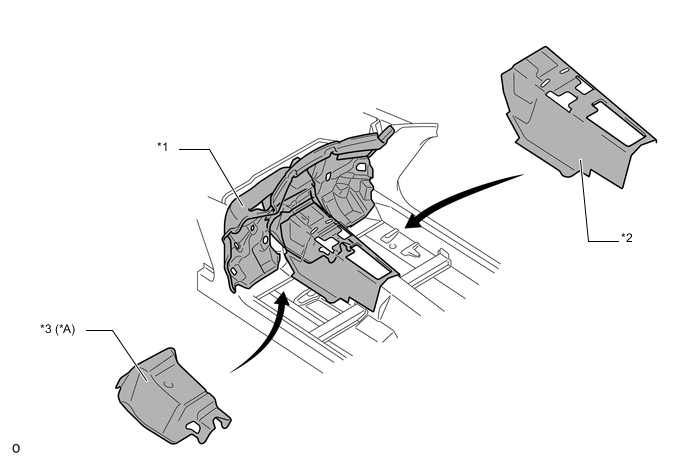 *1

*2

*3 (*A)

O