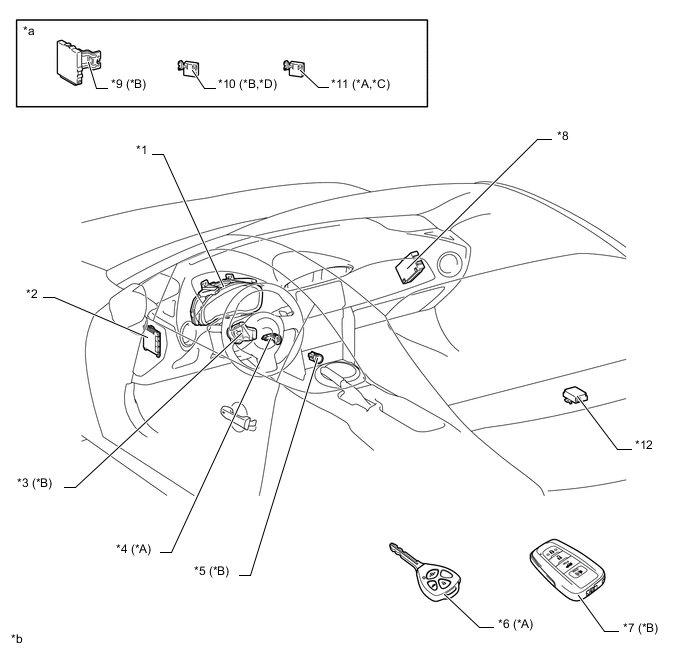 *a
*9 (*B)
*10 (*B,*D)
*11 (*A,*C)

*1
*8
*2
*12
*3 (*B)
*4 (*A)
*5 (*B)
*6 (*A)
*7 (*B)
*b