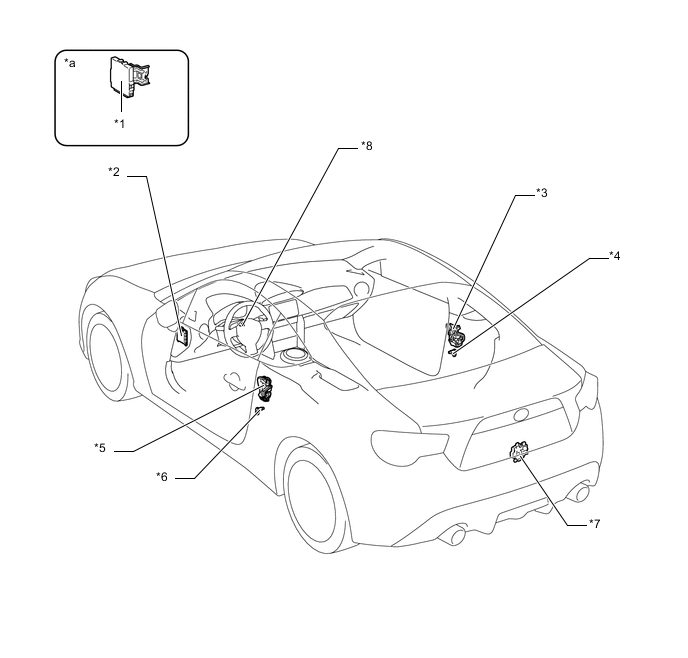 *a

*1

*8

*2

*3

*4

*5

*6

*7