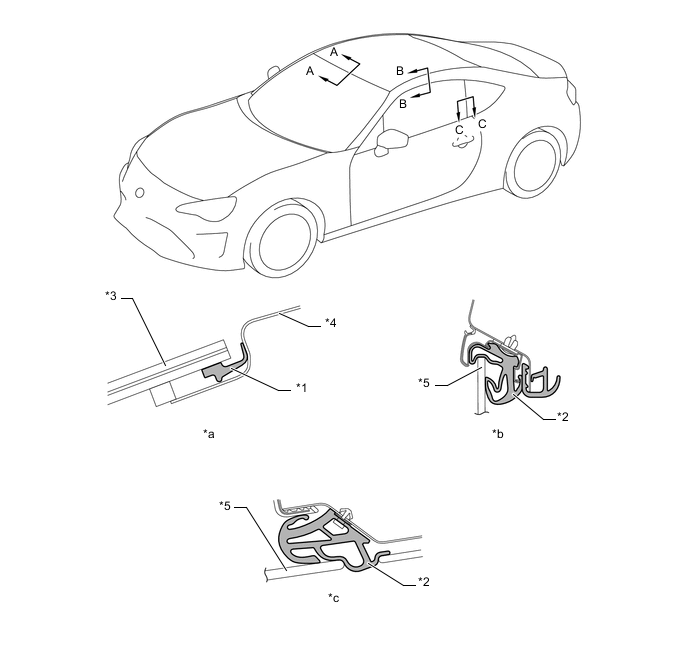 A
A
B
B
C
C

*3
*4
*1
*a

*5
*2
*b

*5
*2
*c