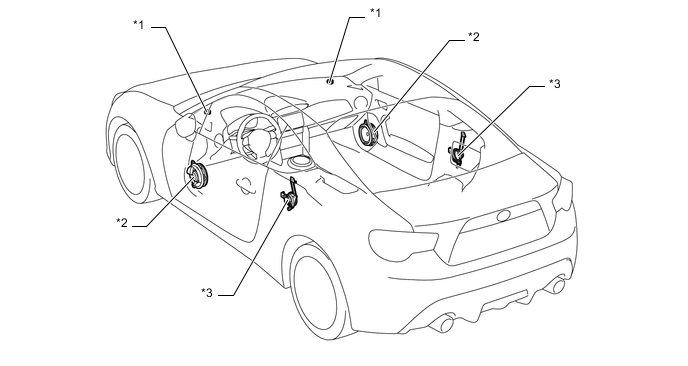 *1
*1
*2
*3
*2
*3