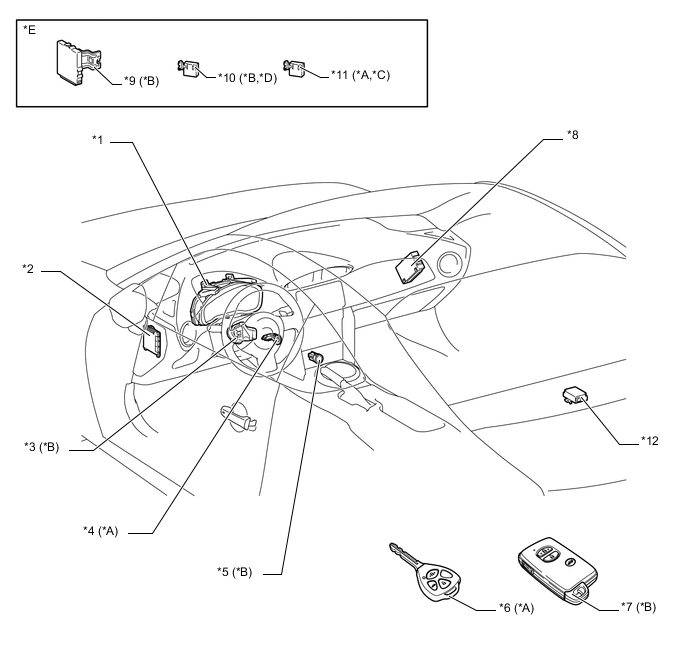 *E

*9 (*B)

*10 (*B,*D)

*11 (*A,*C)

*1

*8

*2

*3 (*B)

*12

*4 (*A)

*5 (*B)

*6 (*A)

*7 (*B)