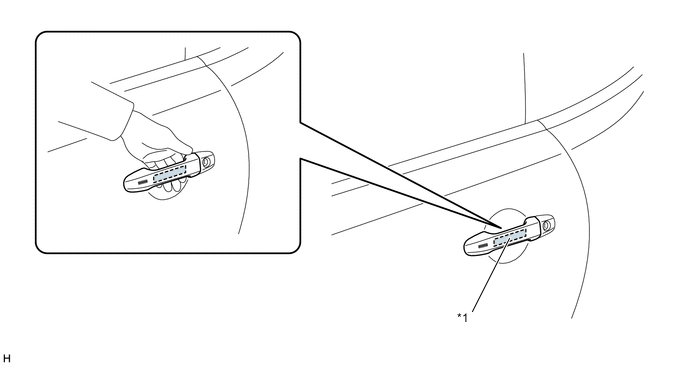 *1

H