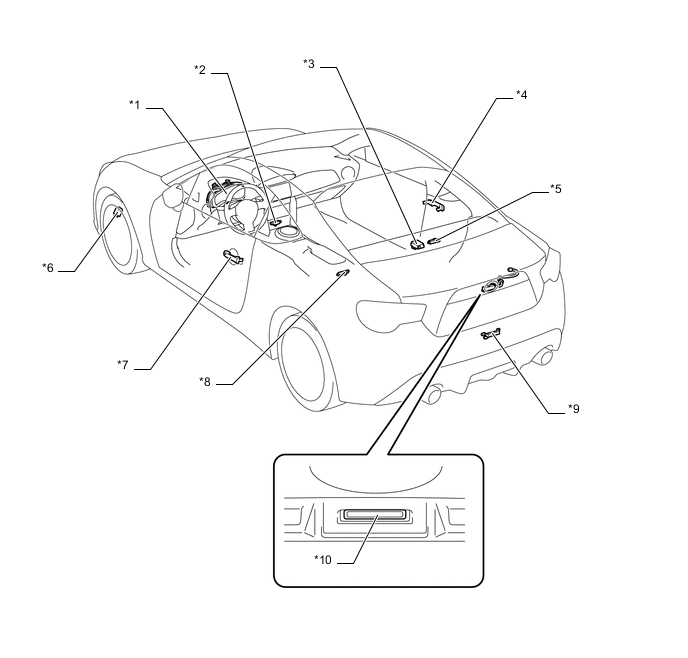 *2
*3
*1
*4
*5
*6
*7
*8
*9
*10