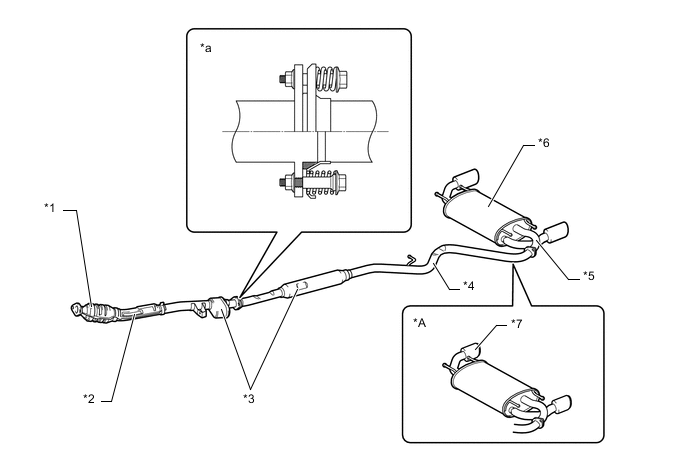 *a

*6

*1

*5

*4

*A

*7

*2

*3