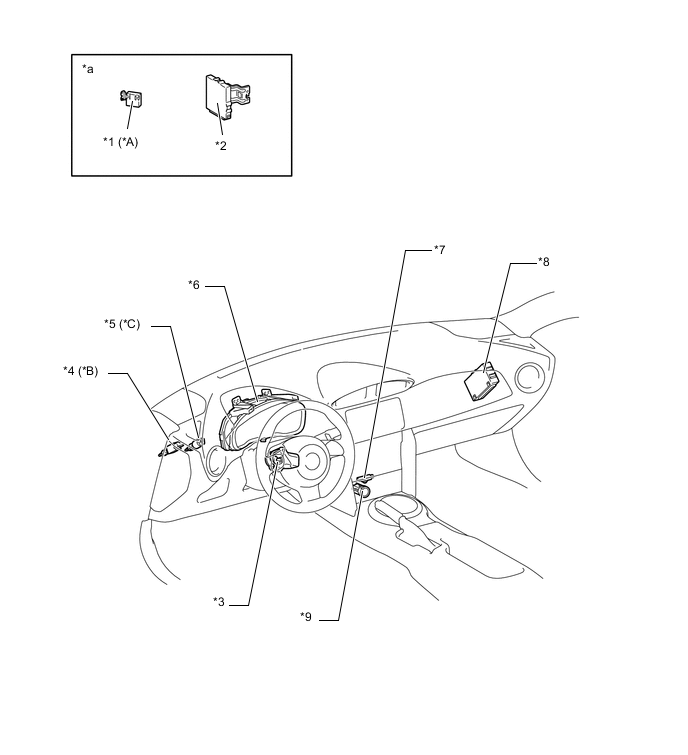 *a

*1 (*A)

*2

*7

*8

*6

*5 (*C)

*4 (*B)

*3

*9