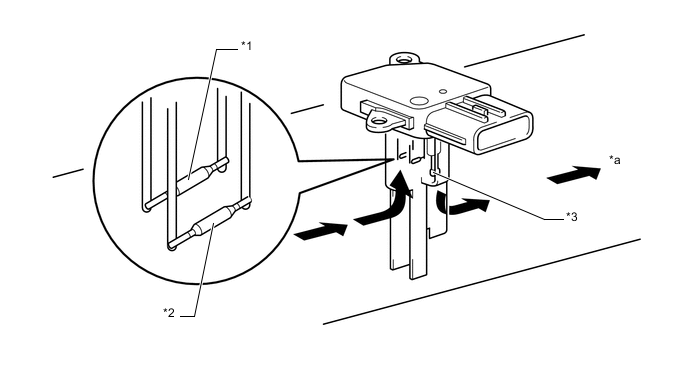 *1
*a
*3
*2