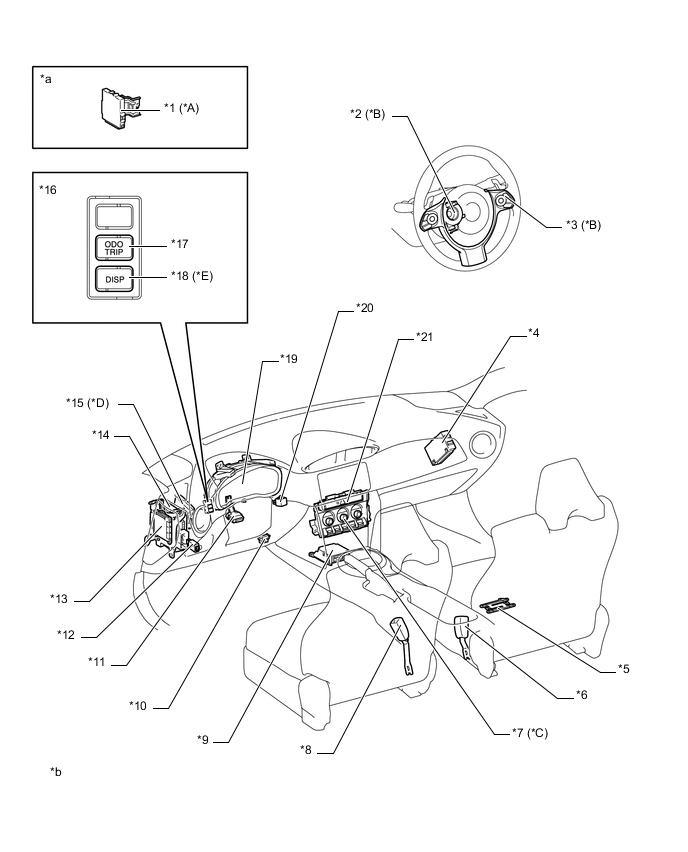 *a

*1 (*A)

*2 (*B)

*3 (*B)

*16

ODO TRIP

*17

DISP

*18 (*E)

*20

*21

*4

*19

*15 (*D)

*14

*13

*12

*11

*10

*9

*8

*7 (*C)

*6

*5

*b