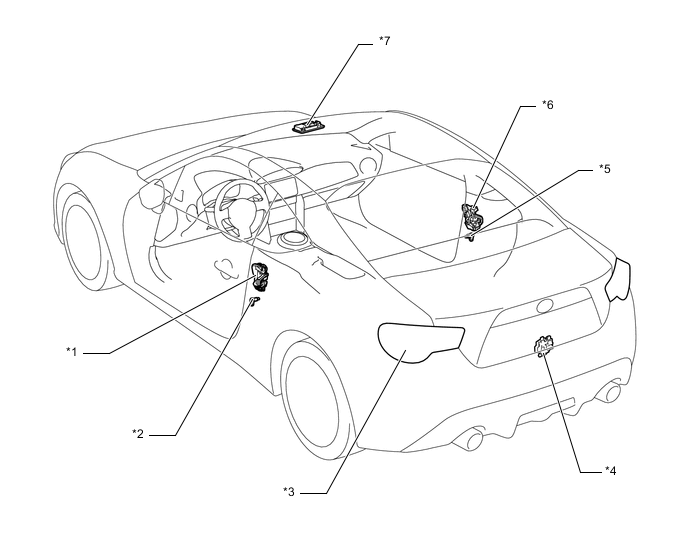 *7

*6

*5

*1

*2

*3

*4