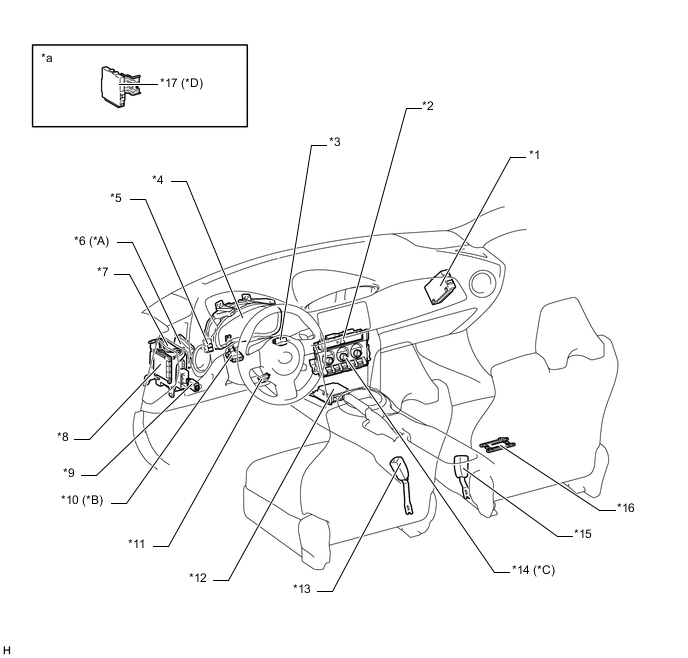 *a

*17 (*D)

*2

*3

*1

*4

*5

*6 (*A)

*7

*8

*9

*10 (*B)

*11

*12

*13

*14 (*C)

*15

*16

H