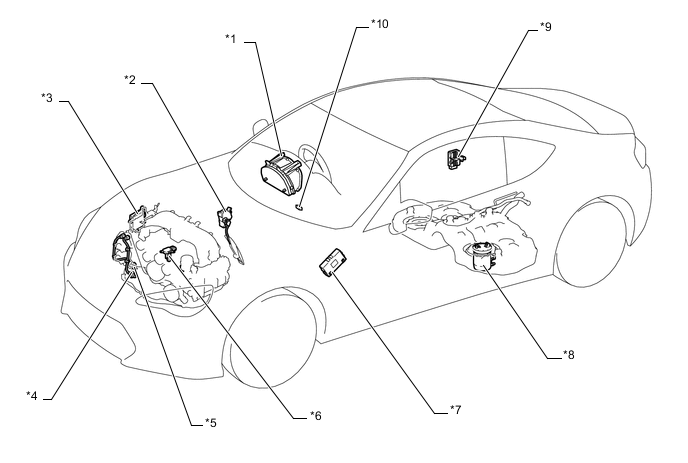 *1
*10
*9
*2
*3
*4
*5
*6
*7
*8