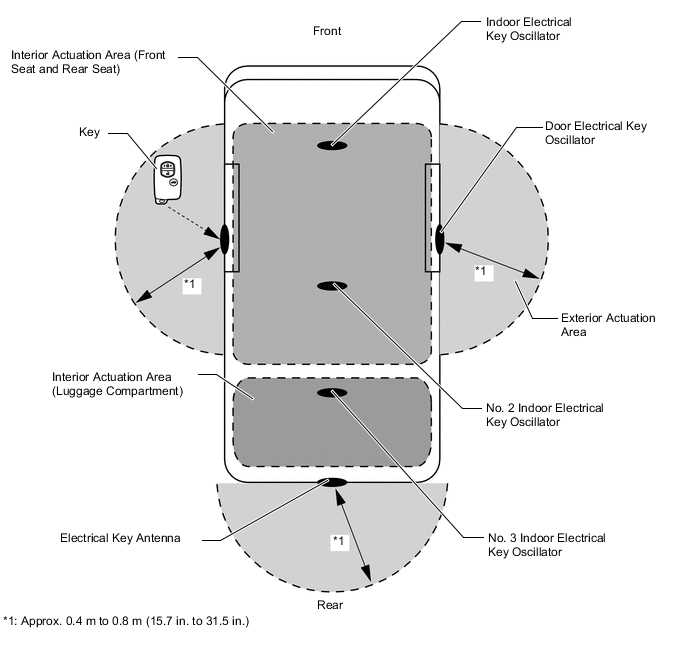 Front

Indoor Electrical Key Oscillator

Interior Actuation Area (Front Seat and Rear Seat)

Key

Door Electrical Key Oscillator

*1

*1

Exterior Actuation Area

Interior Actuation Area (Luggage Compartment)

No. 2 Indoor Electrical Key Oscillator

Electrical Key Antenna

*1

No. 3 Indoor Electrical Key Oscillator

Rear

*1: Approx. 0.4 m to 0.8 m (15.7 in. to 31.5 in.)