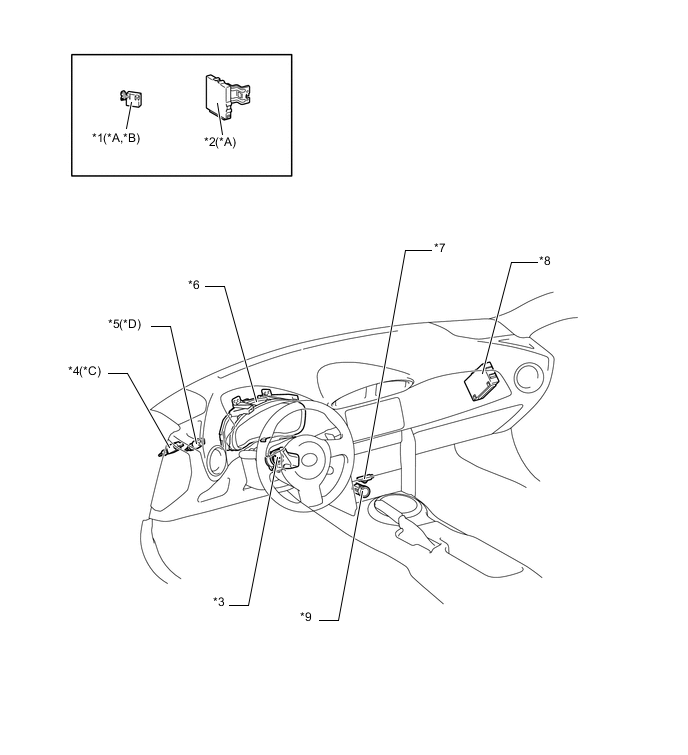 *1(*A,*B)
*2(*A)
*7
*8
*6
*5(*D)
*4(*C)
*3
*9