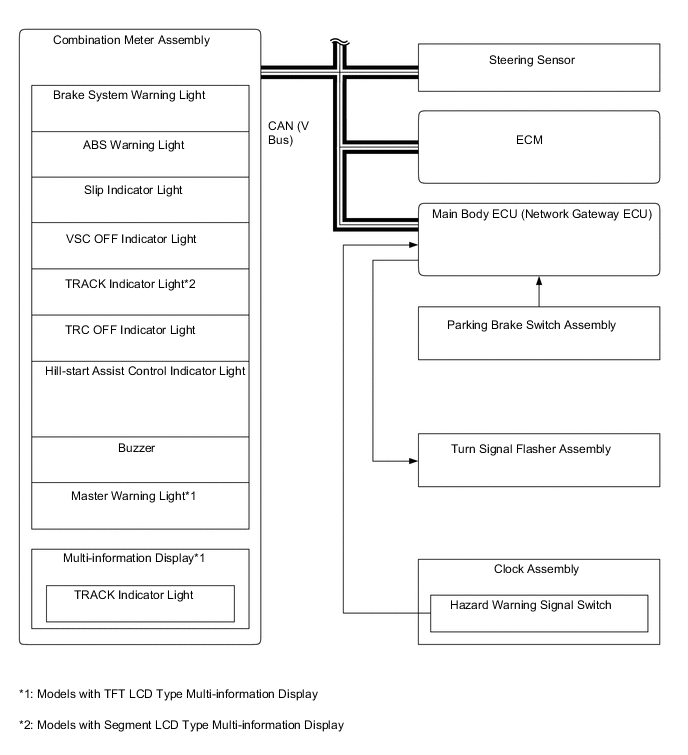 Combination Meter Assembly

Brake System Warning Light

ABS Warning Light

Slip Indicator Light

VSC OFF Indicator Light

TRACK Indicator Light*2

TRC OFF Indicator Light

Hill-start Assist Control Indicator Light

Buzzer

Master Warning Light*1

Multi-information Display*1

TRACK Indicator Light

CAN (V Bus)

Steering Sensor

ECM

Main Body ECU (Network Gateway ECU)

Parking Brake Switch Assembly

Turn Signal Flasher Assembly

Clock Assembly

Hazard Warning Signal Switch

*1: Models with TFT LCD Type Multi-information Display

*2: Models with Segment LCD Type Multi-information Display