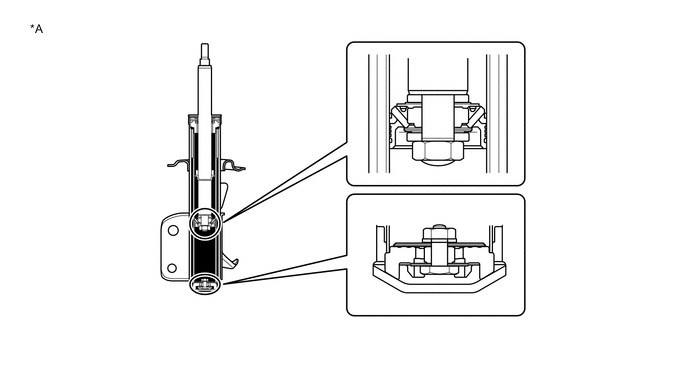 *A