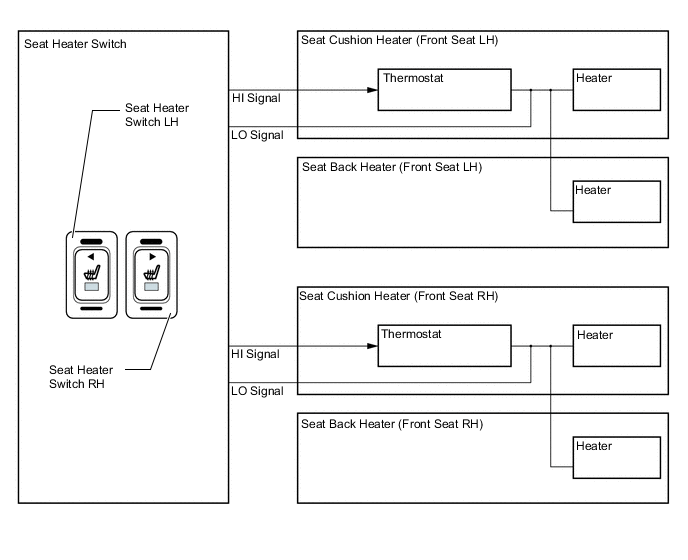 Seat Heater Switch

Seat Heater Switch LH

Seat Heater Switch RH

HI Signal

LO Signal

Seat Cushion Heater (Front Seat LH)

Thermostat

Heater

Seat Back Heater (Front Seat LH)

Heater

HI Signal

LO Signal

Seat Cushion Heater (Front Seat RH)

Thermostat

Heater

Seat Back Heater (Front Seat RH)

Heater