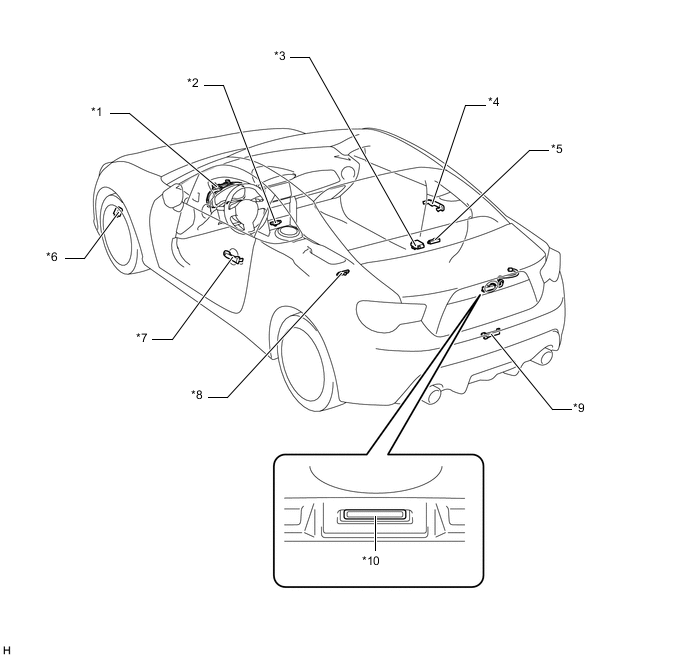 *3

*2

*1

*4

*5

*6

*7

*8

*9

*10

H