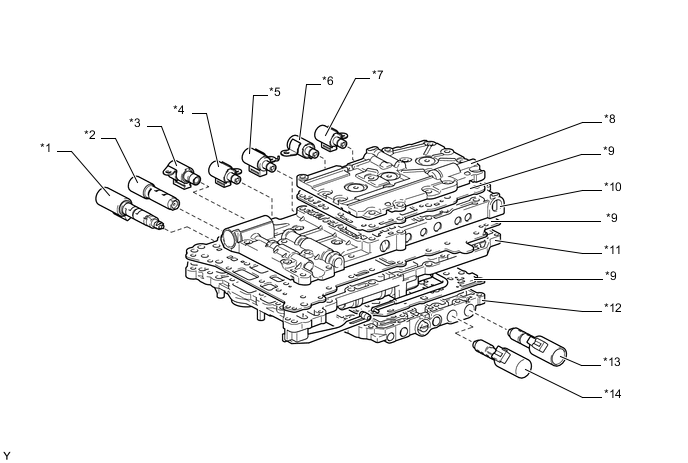 *1
*2
*3
*4
*5
*6
*7
*8
*9
*10
*9
*11
*9
*12
*13
*14
Y