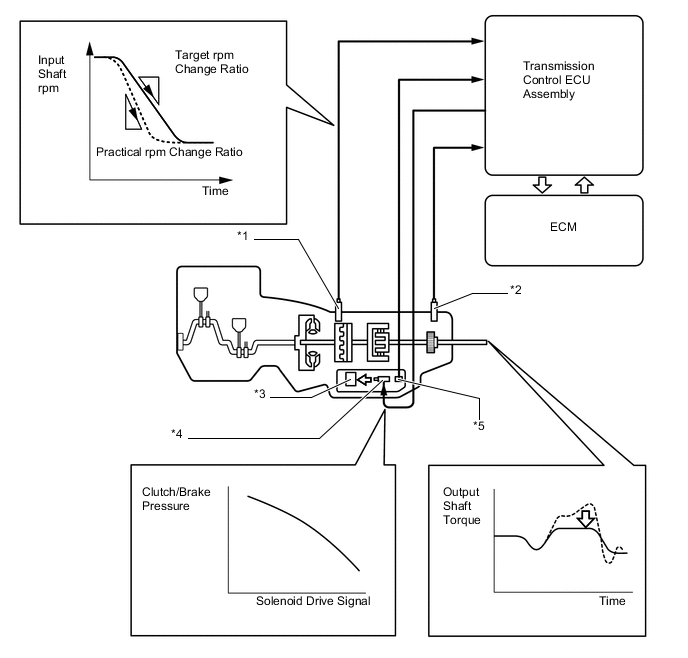 Input Shaft rpm

Target rpm Change Ratio

Practical rpm Change Ratio

Time

Transmission Control ECU Assembly

ECM

*1

*2

*3

*4

*5

Clutch/Brake Pressure

Solenoid Drive Signal

Output Shaft Torque

Time