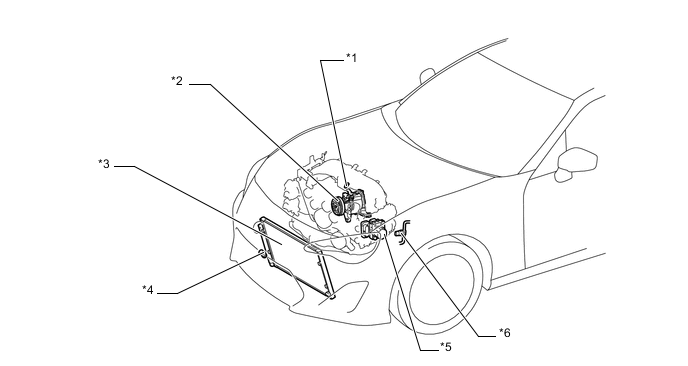 *1

*2

*3

*4

*5

*6