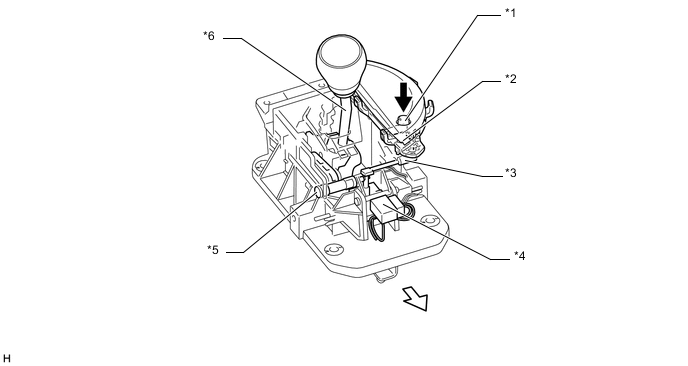 *6
*1
*2
*3
*5
*4
H