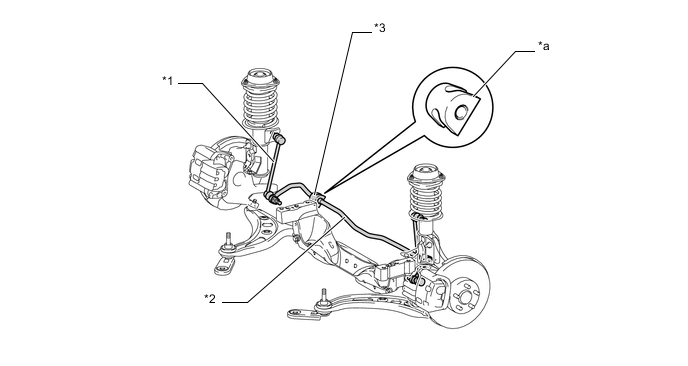 *3

*a

*1

*2