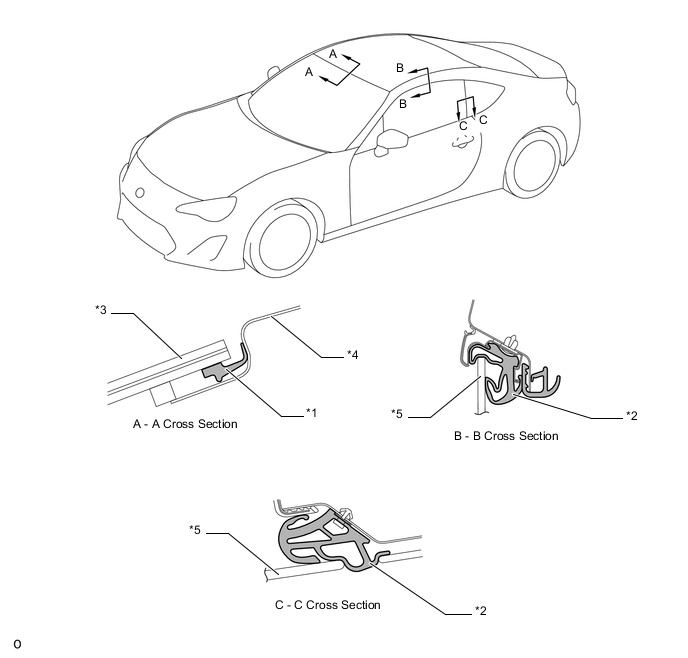 A
A
B
B
C C

*3
*4
*1
A - A Cross Section

*5
*2
B - B Cross Section

*5
*2
C - C Cross Section

O