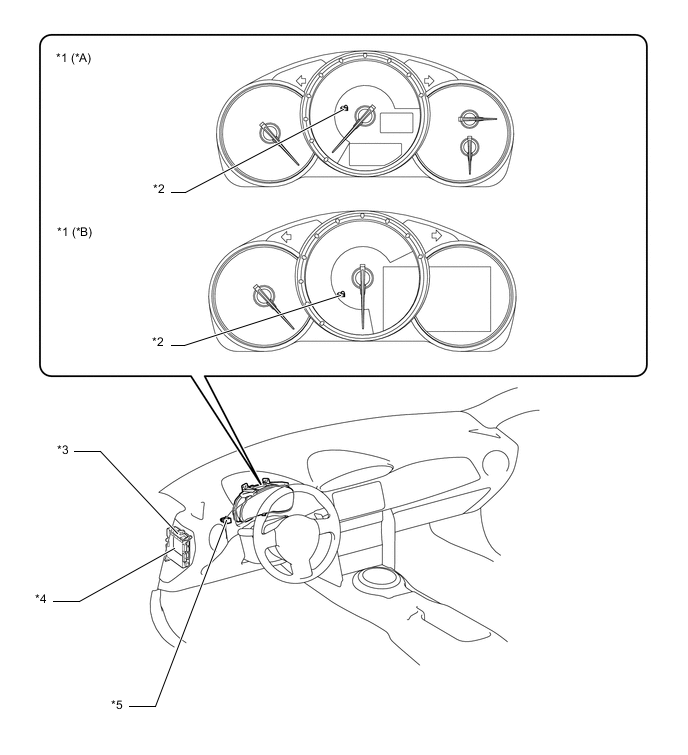 *1 (*A)

*2

*1 (*B)

*2

*3

*4

*5